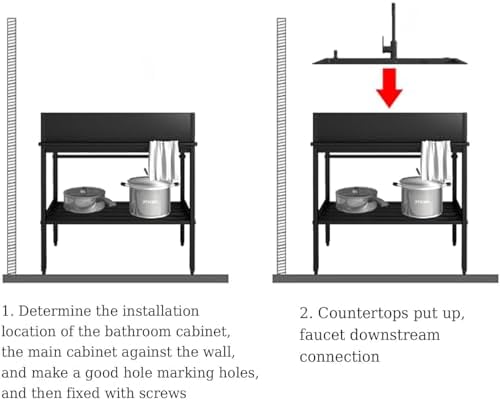 1. Determine the installation location of the bathroom cabinet, the main cabinet against the wall, and make a good hole marking holes, and then fixed with screws

2. Countertops put up, faucet downstream connection