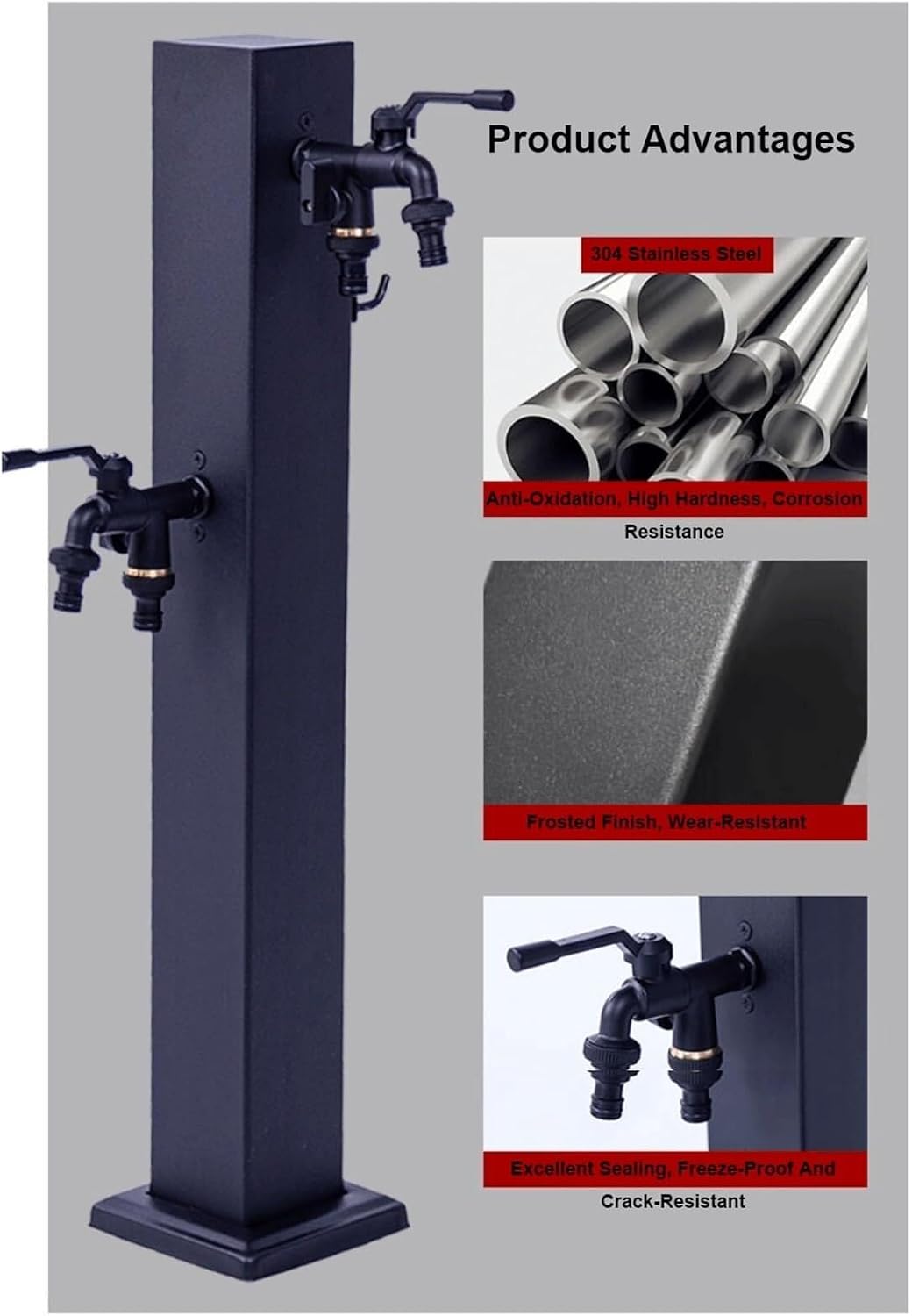 Product Advantages

304 Stainless Steel

Anti-Oxidation, High Hardness, Corrosion Resistance

Frosted Finish, Wear-Resistant

Excellent Sealing, Freeze-Proof And Crack-Resistant