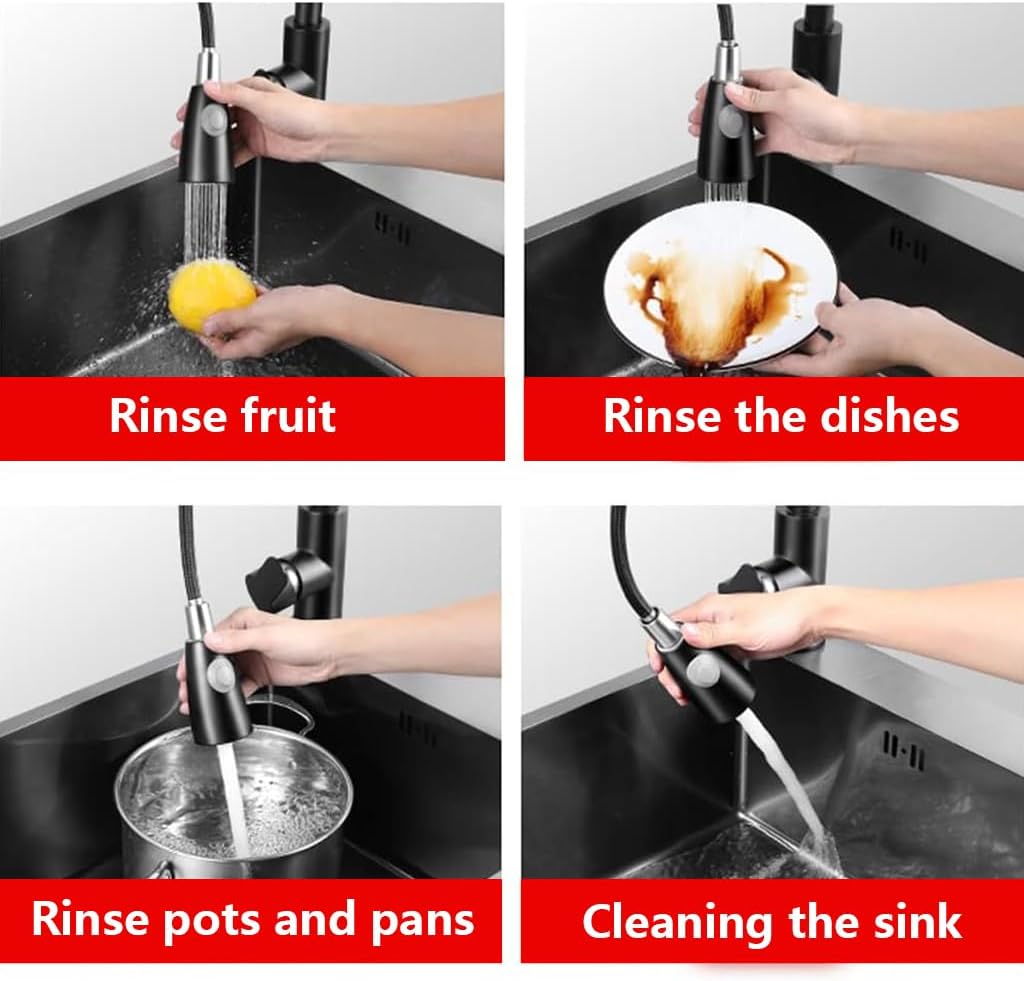 Rinse fruit

Rinse the dishes

Rinse pots and pans

Cleaning the sink