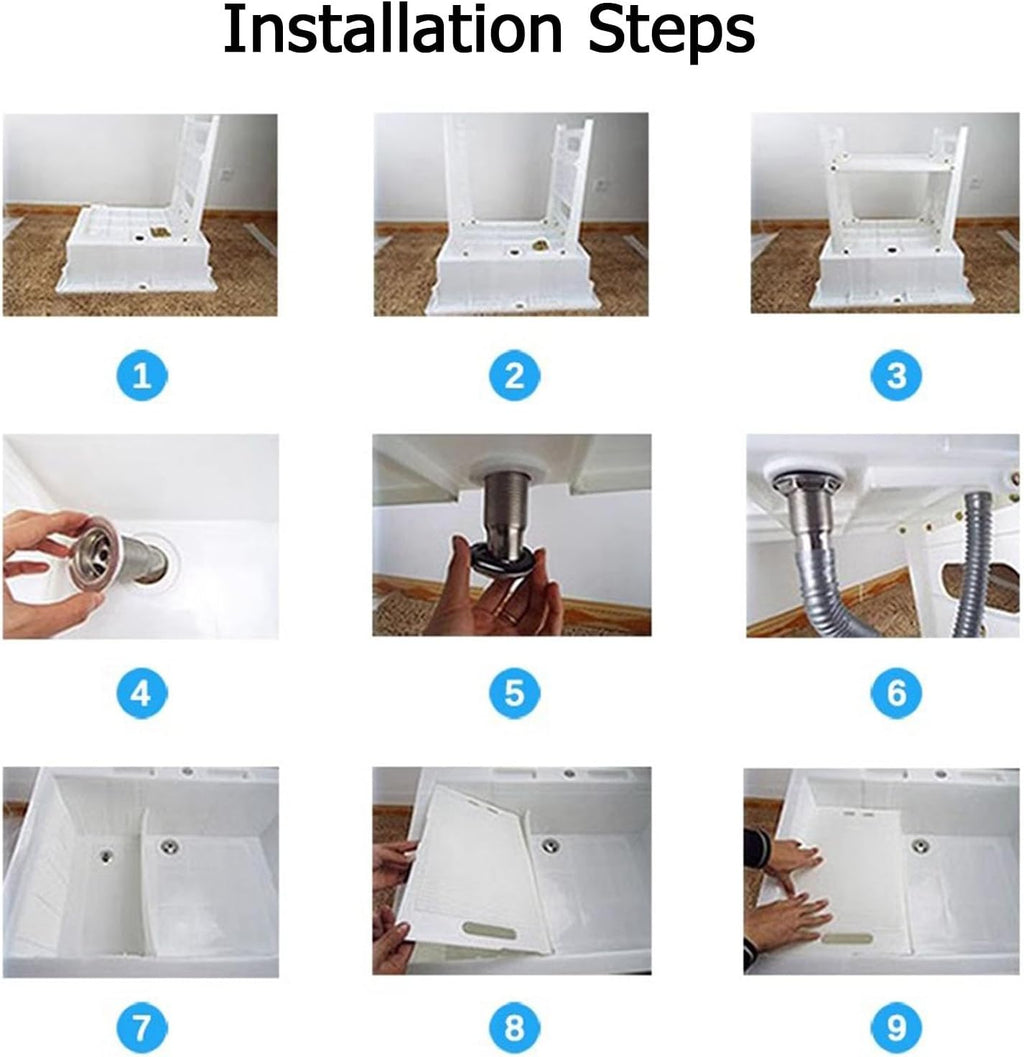 Installation Steps

1

2

3

4

5

6

7

8

9