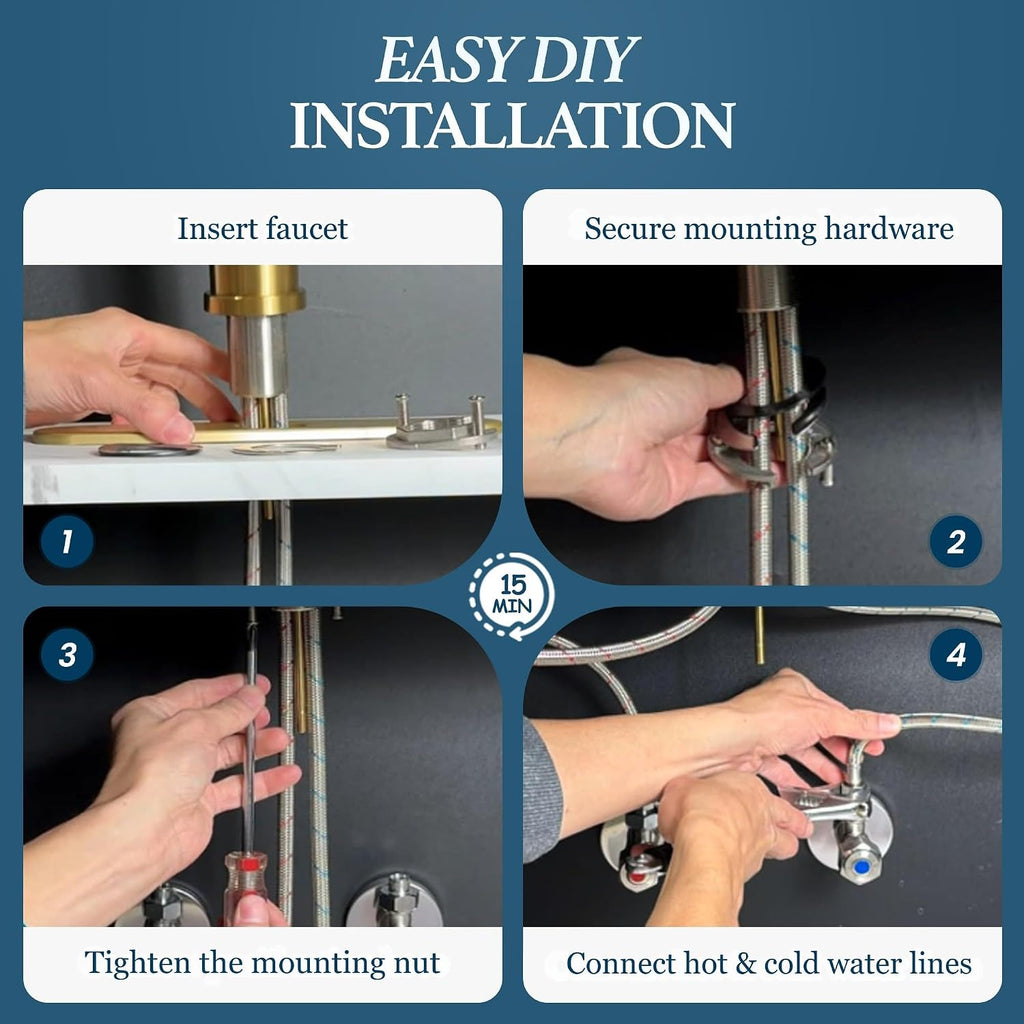 EASY DIY
INSTALLATION

Insert faucet

1

Secure mounting hardware

2

15 MIN

3

Tighten the mounting nut

4

Connect hot & cold water lines