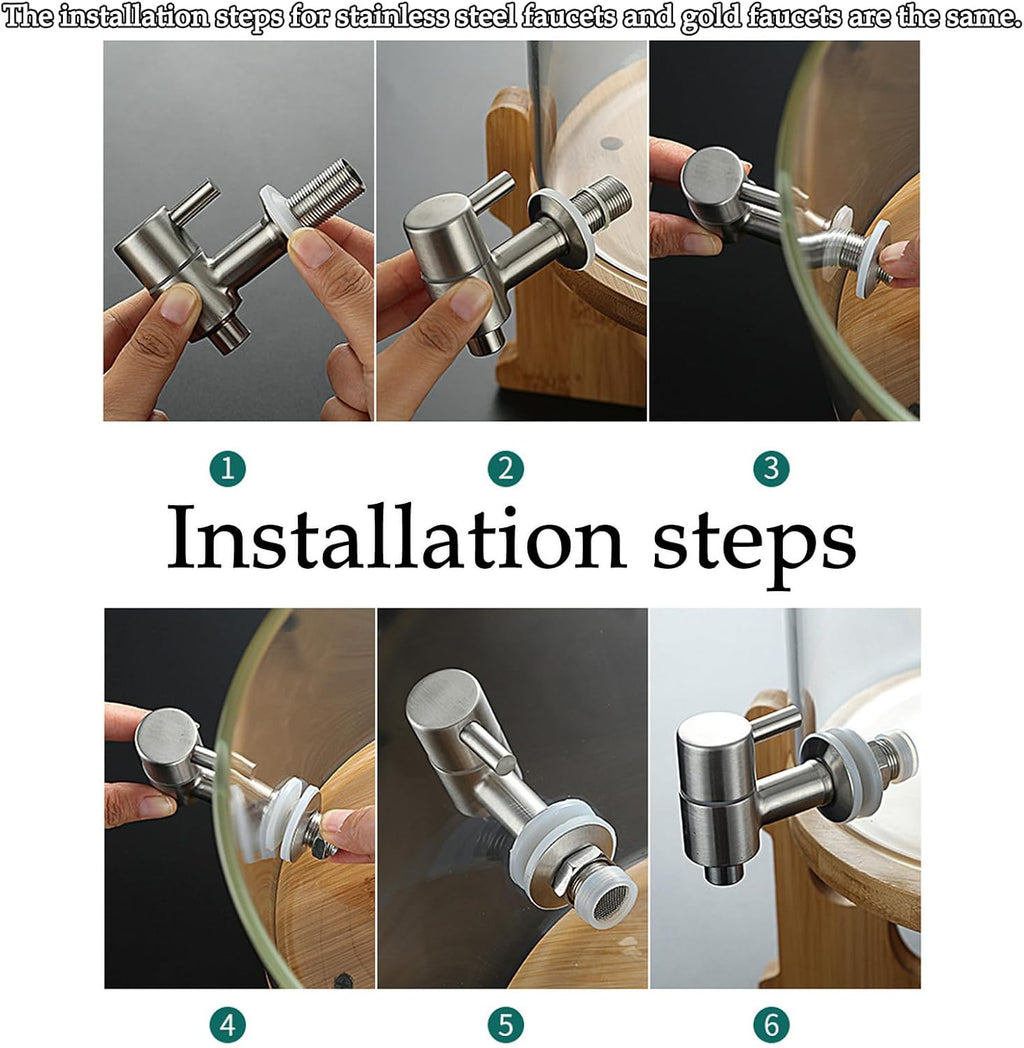 The installation steps for stainless steel faucets and gold faucets are the same.

1 2 3

Installation steps

4 5 6