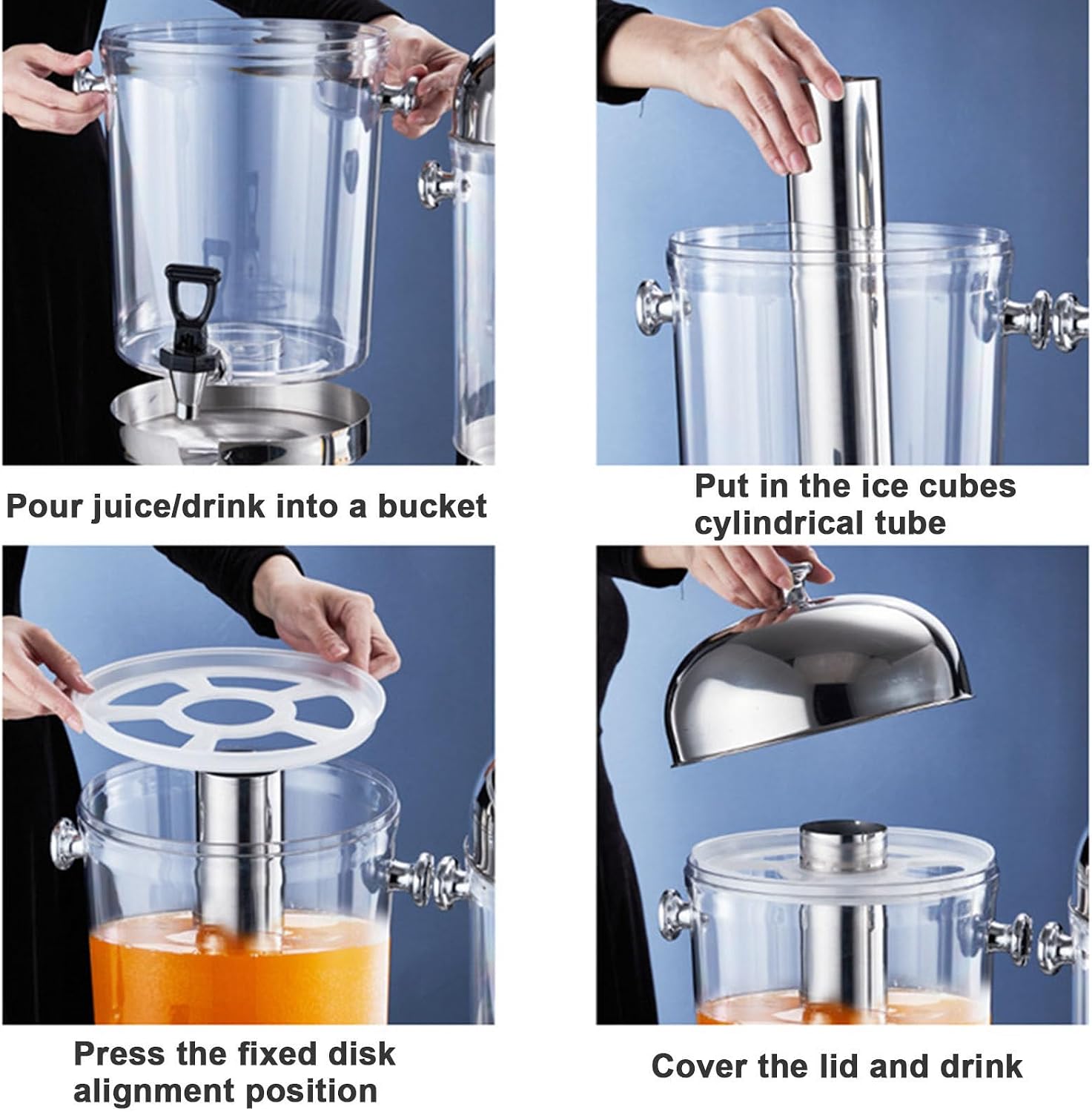 Pour juice/drink into a bucket

Put in the ice cubes cylindrical tube

Press the fixed disk alignment position

Cover the lid and drink