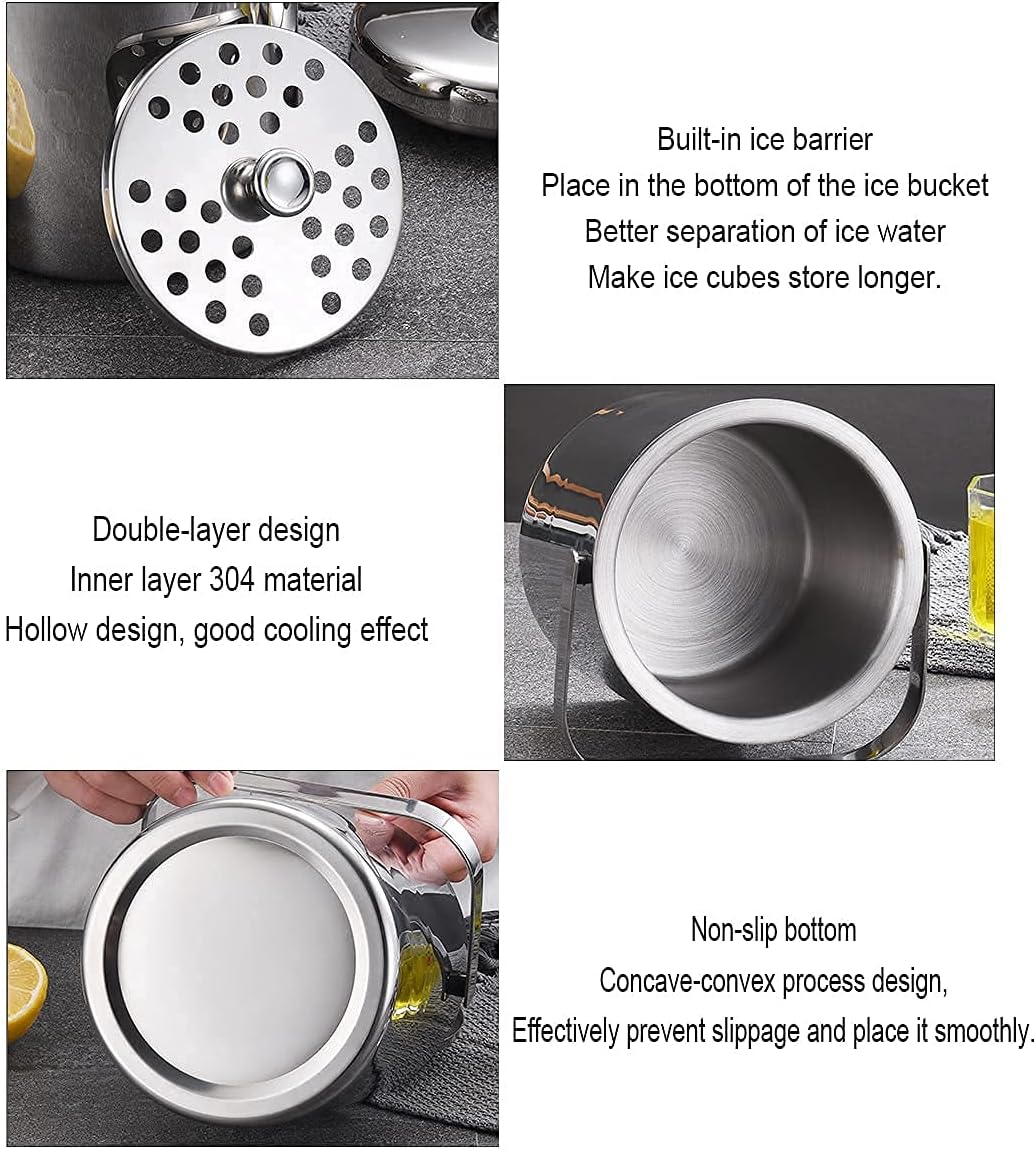 Built-in ice barrier
Place in the bottom of the ice bucket
Better separation of ice water
Make ice cubes store longer.

Double-layer design
Inner layer 304 material
Hollow design, good cooling effect

Non-slip bottom
Concave-convex process design,
Effectively prevent slippage and place it smoothly.