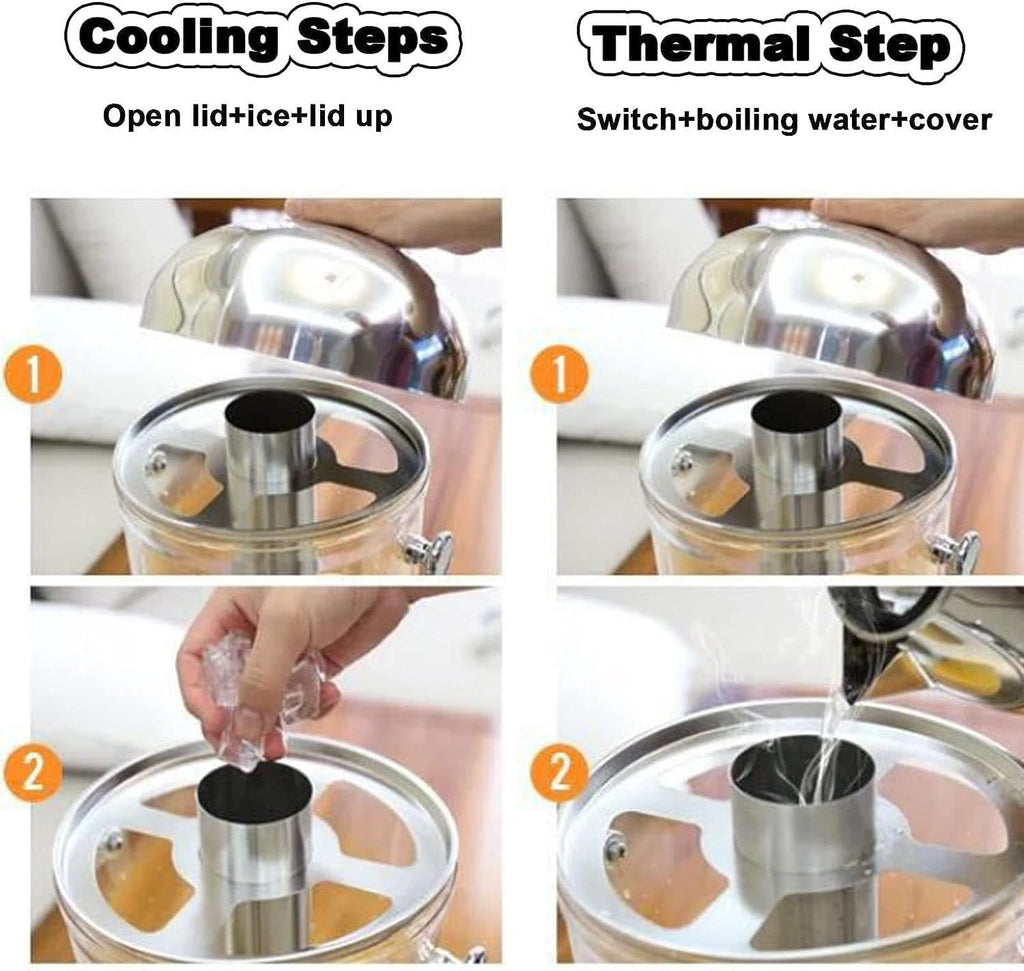 Cooling Steps

Open lid+ice+lid up

1

2

Thermal Step

Switch+boiling water+cover

1

2