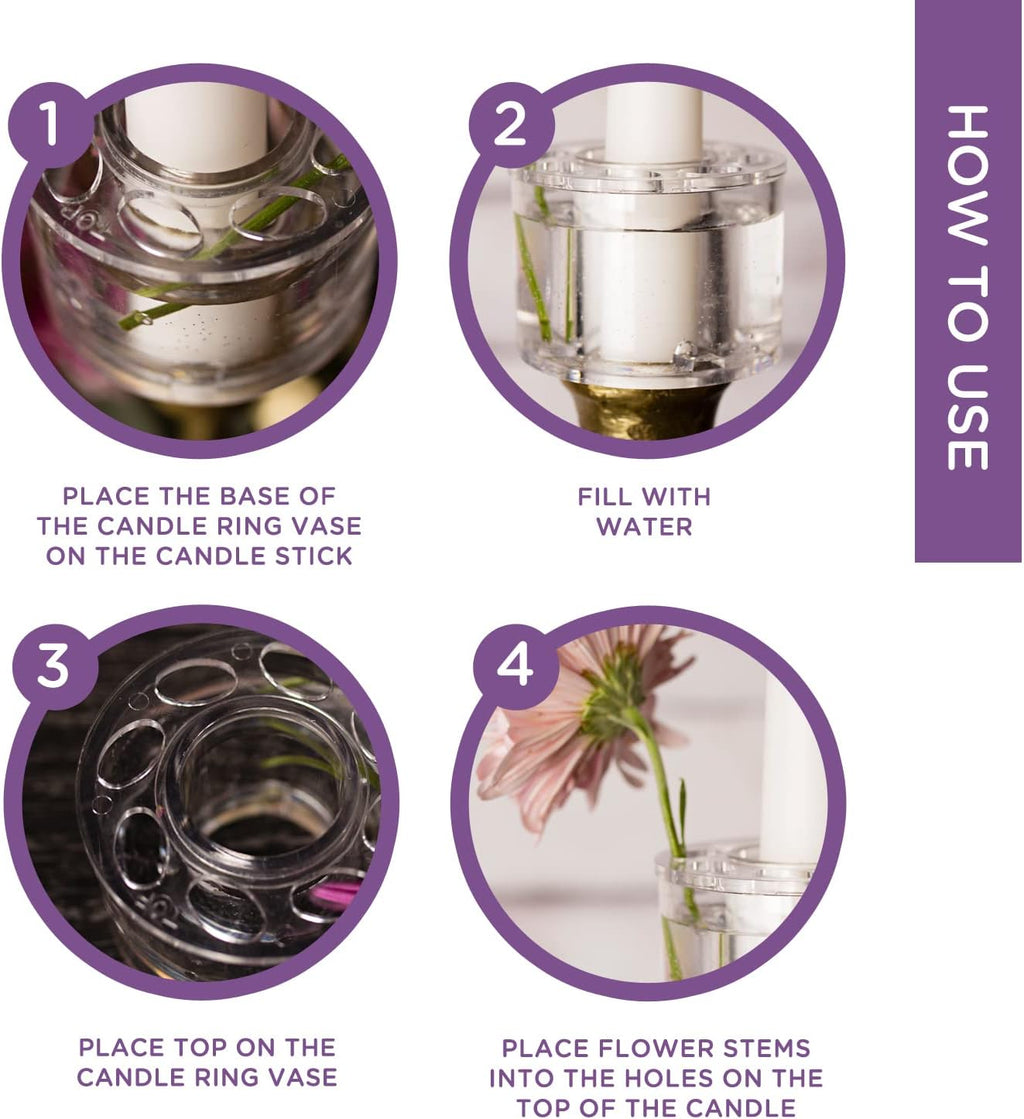 HOW TO USE

1

PLACE THE BASE OF THE CANDLE RING VASE ON THE CANDLE STICK

2

FILL WITH WATER

3

PLACE TOP ON THE CANDLE RING VASE

4

PLACE FLOWER STEMS INTO THE HOLES ON THE TOP OF THE CANDLE