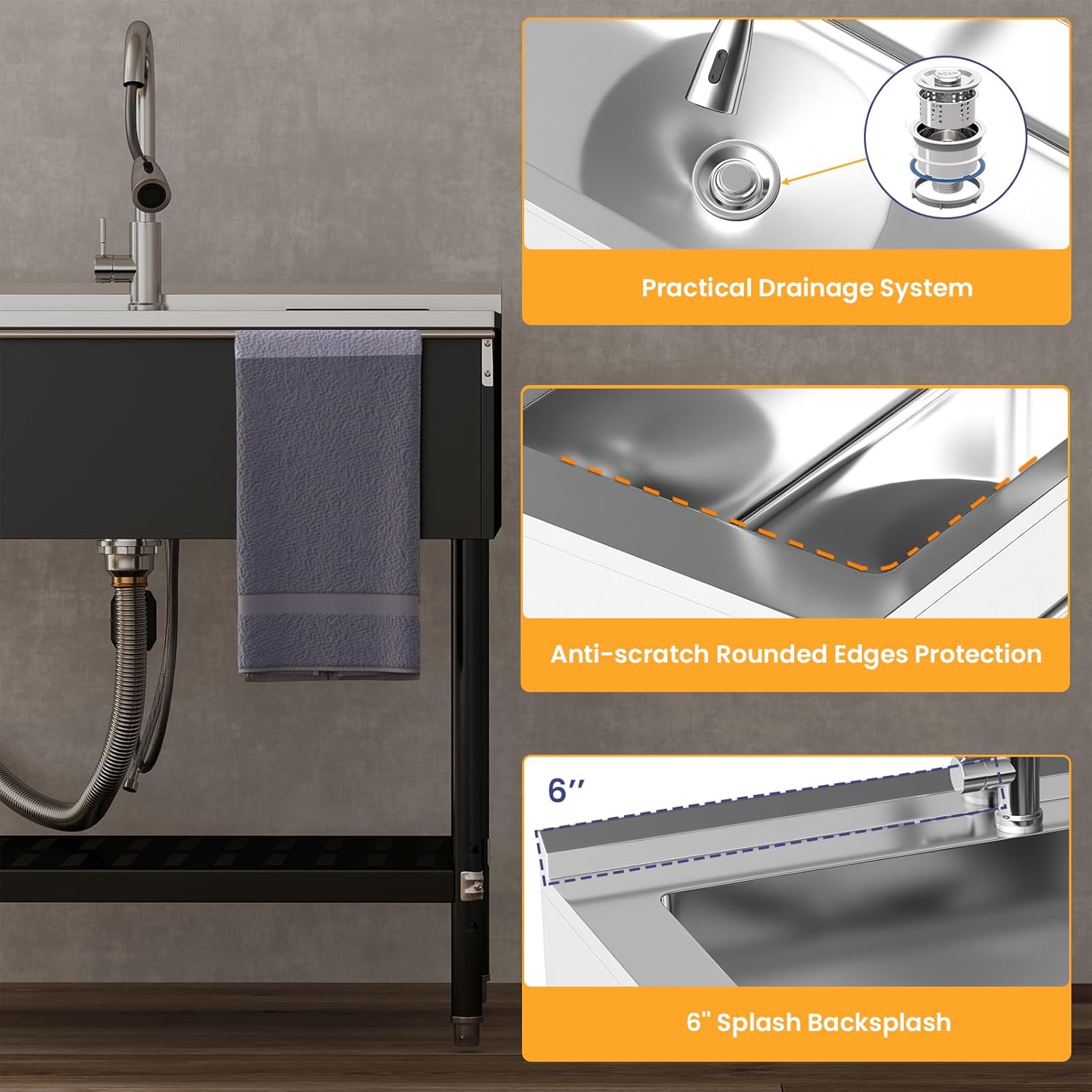 Practical Drainage System

Anti-scratch Rounded Edges Protection

6′′

6" Splash Backsplash