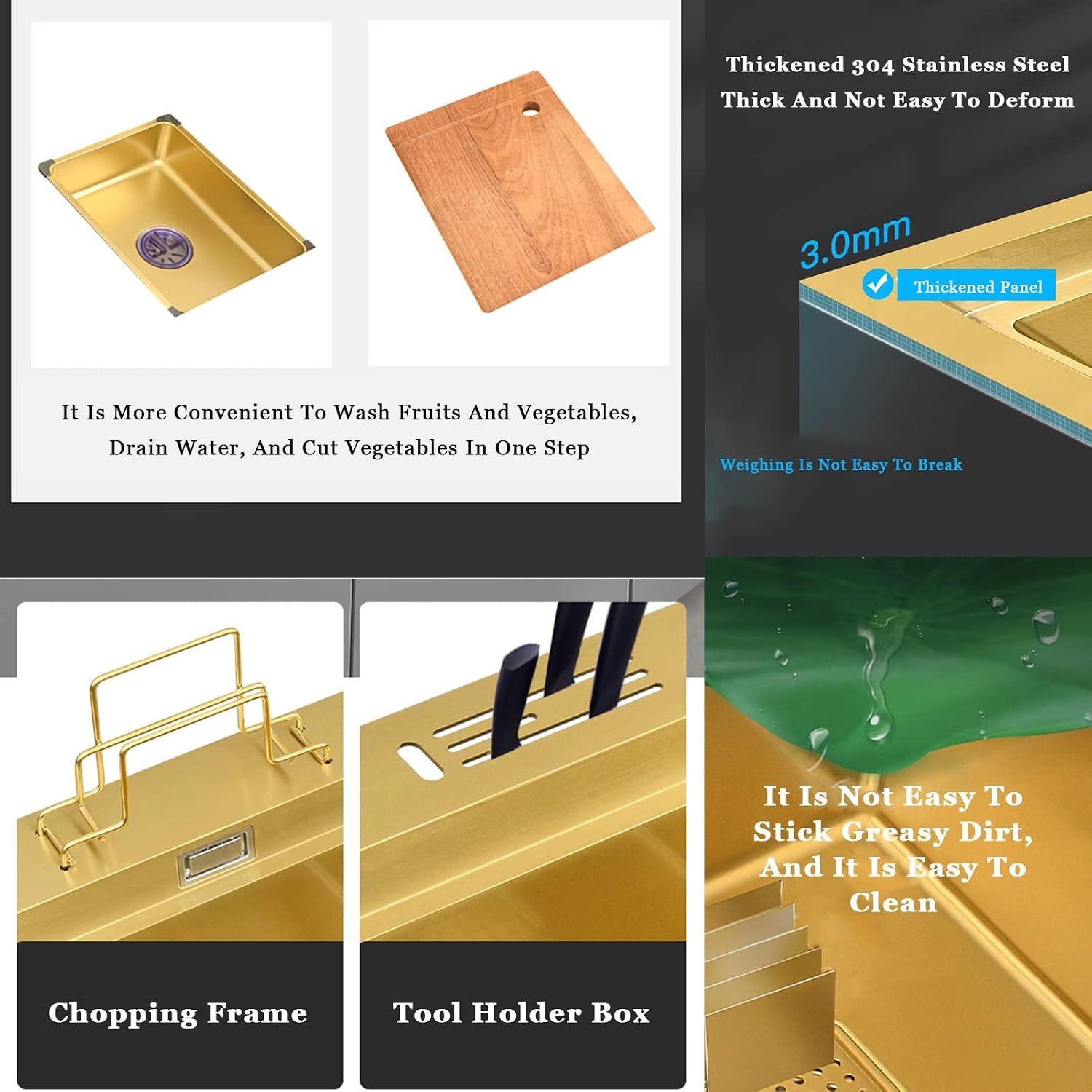 It Is More Convenient To Wash Fruits And Vegetables, Drain Water, And Cut Vegetables In One Step

Thickened 304 Stainless Steel Thick And Not Easy To Deform

3.0mm

Thickened Panel

Weighing Is Not Easy To Break

Chopping Frame

Tool Holder Box

It Is Not Easy To Stick Greasy Dirt, And It Is Easy To Clean