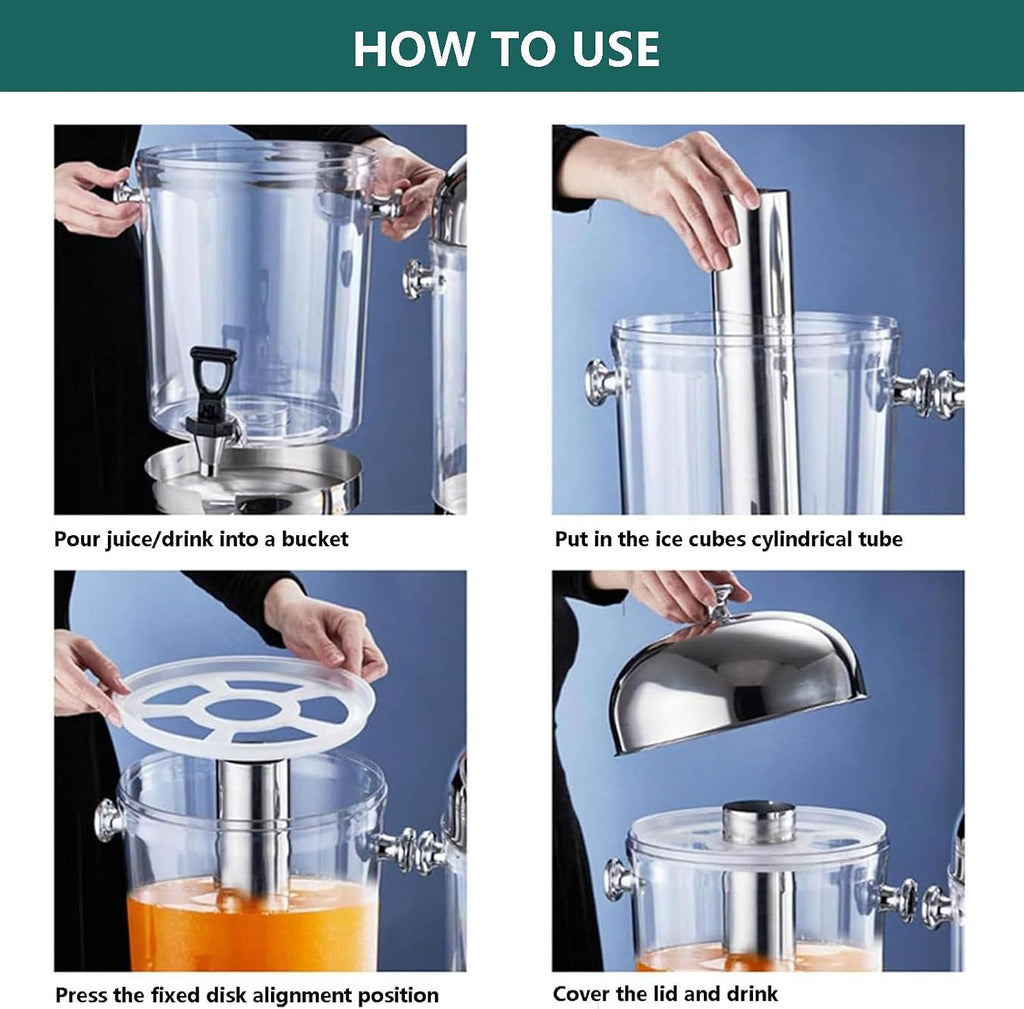 HOW TO USE

Pour juice/drink into a bucket

Put in the ice cubes cylindrical tube

Press the fixed disk alignment position

Cover the lid and drink