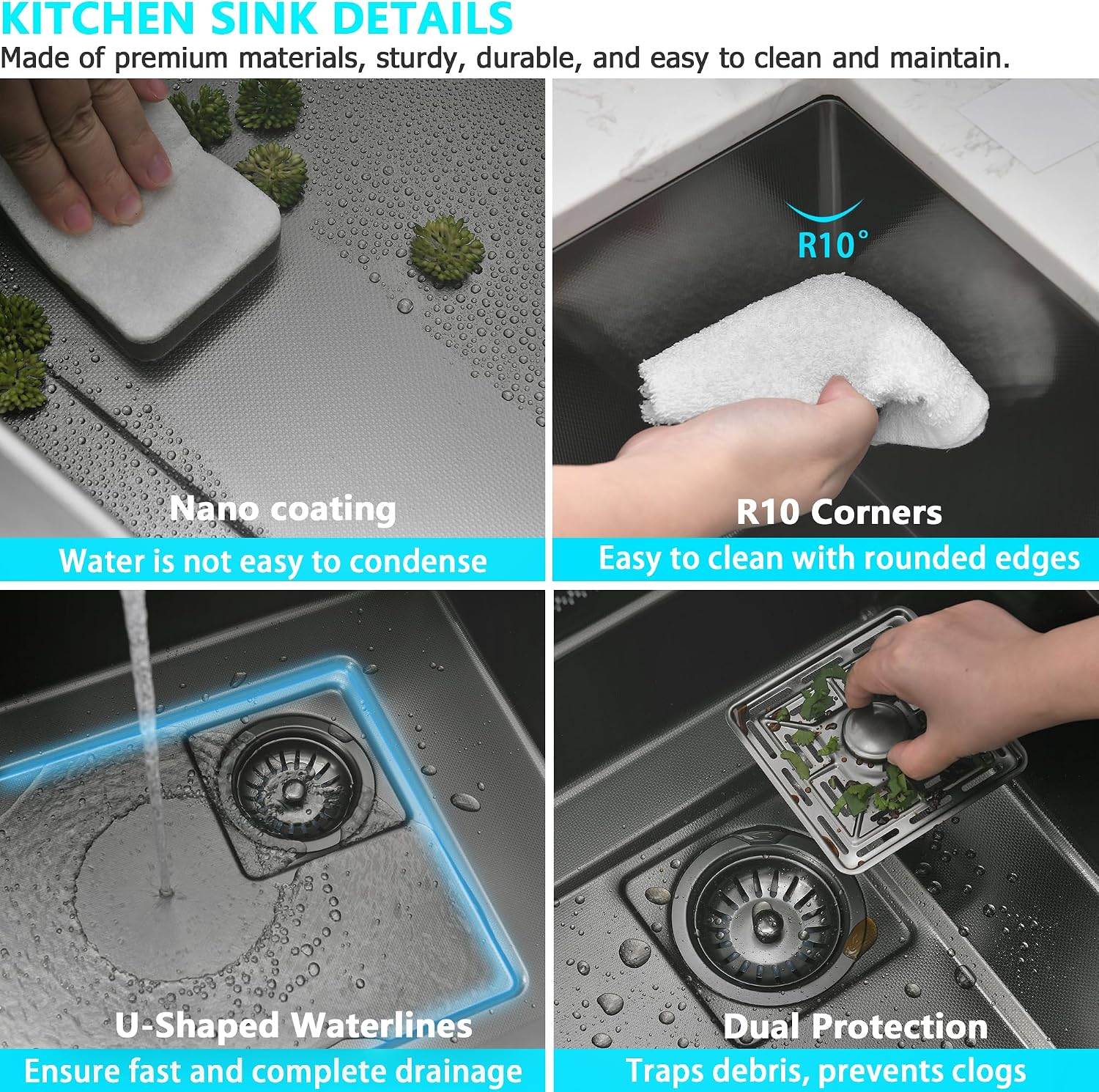 KITCHEN SINK DETAILS
Made of premium materials, sturdy, durable, and easy to clean and maintain.

Nano coating
Water is not easy to condense

R10°
R10 Corners
Easy to clean with rounded edges

U-Shaped Waterlines
Ensure fast and complete drainage

Dual Protection
Traps debris, prevents clogs